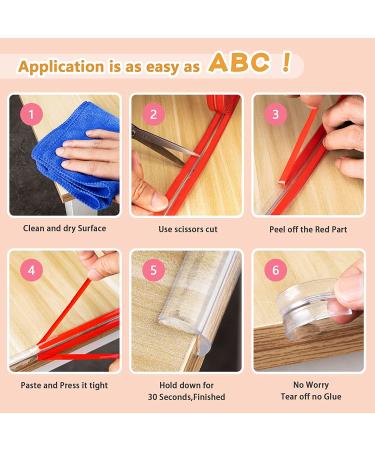 Application is as easy as ABC !

1

Clean and dry Surface

2

Use scissors cut

3

Peel off the Red Part

4

Paste and Press it tight

5

Hold down for 30 Seconds,Finished

6

No Worry Tear off no Glue