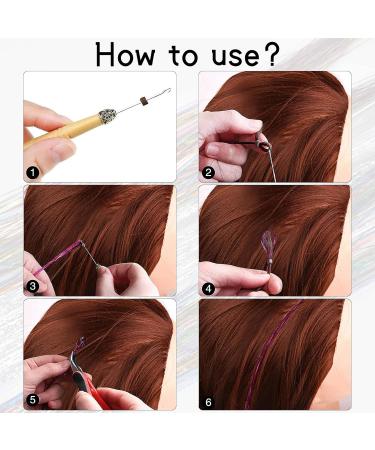 How to use?

1

2

3

4

5

6