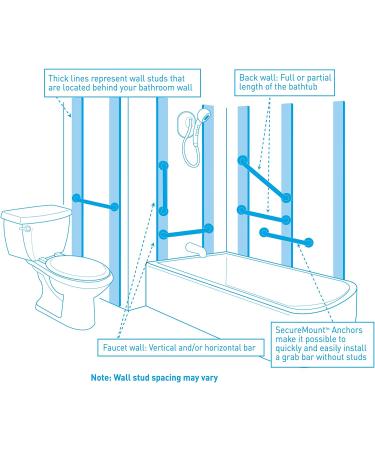 Thick lines represent wall studs that are located behind your bathroom wall

Back wall: Full or partial length of the bathtub

Faucet wall: Vertical and/or horizontal bar

SecureMount™ Anchors make it possible to quickly and easily install a grab bar without studs

Note: Wall stud spacing may vary