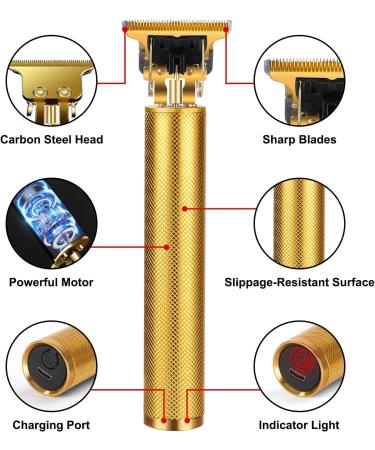 Carbon Steel Head

Sharp Blades

Powerful Motor

Slippage-Resistant Surface

Charging Port

Indicator Light