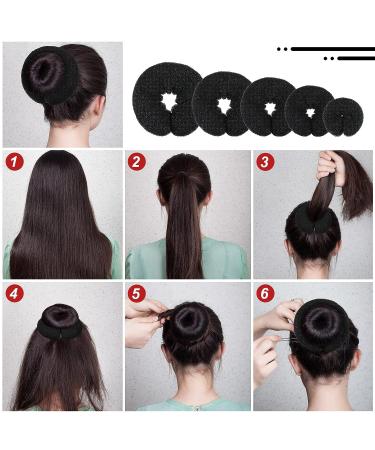 1

2

3

4

5

6