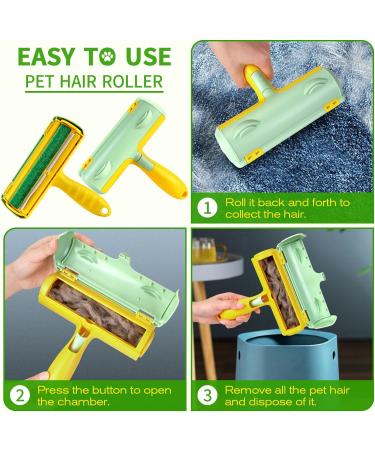 EASY TO USE
PET HAIR ROLLER

1 Roll it back and forth to collect the hair.

2 Press the button to open the chamber.

3 Remove all the pet hair and dispose of it.