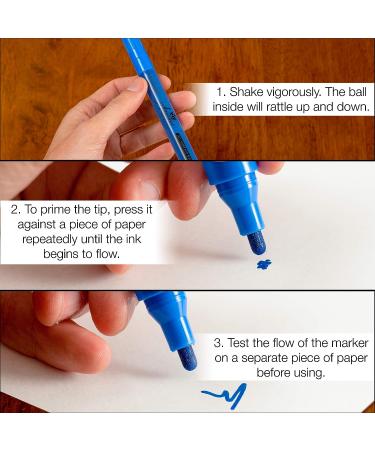 1. Shake vigorously. The ball inside will rattle up and down.

2. To prime the tip, press it against a piece of paper repeatedly until the ink begins to flow.

3. Test the flow of the marker on a separate piece of paper before using.