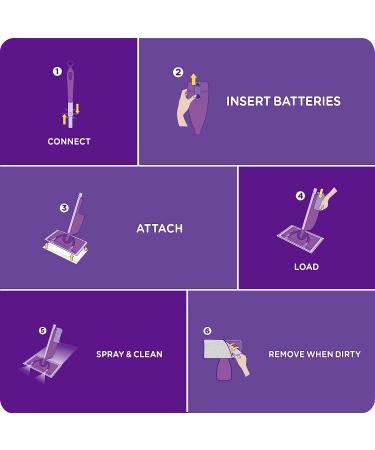 1
CONNECT

2
INSERT BATTERIES

3
ATTACH

4
LOAD

5
SPRAY & CLEAN

6
REMOVE WHEN DIRTY