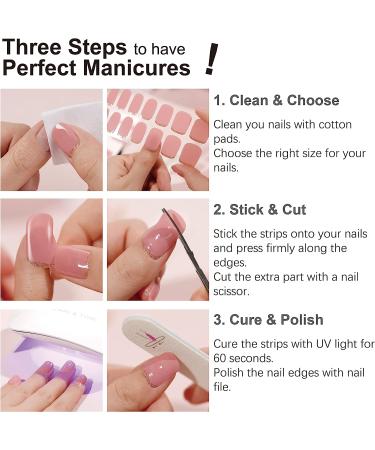 Three Steps to have Perfect Manicures !

1. Clean & Choose

Clean you nails with cotton pads.
Choose the right size for your nails.

2. Stick & Cut

Stick the strips onto your nails and press firmly along the edges.
Cut the extra part with a nail scissor.

3. Cure & Polish

Cure the strips with UV light for 60 seconds.
Polish the nail edges with nail file.