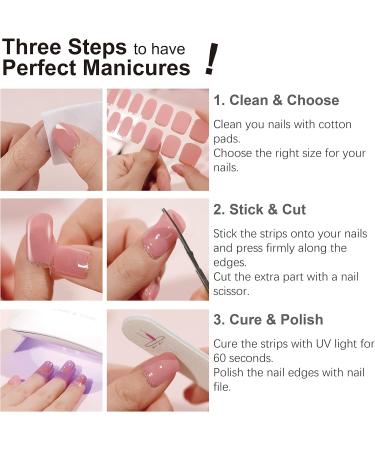 Three Steps to have Perfect Manicures !

1. Clean & Choose

Clean you nails with cotton pads.
Choose the right size for your nails.

2. Stick & Cut

Stick the strips onto your nails and press firmly along the edges.
Cut the extra part with a nail scissor.

3. Cure & Polish

Cure the strips with UV light for 60 seconds.
Polish the nail edges with nail file.