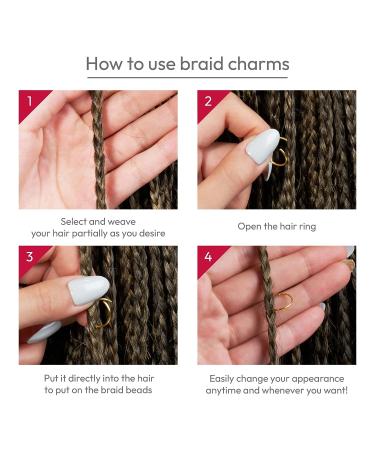 How to use braid charms

1

Select and weave your hair partially as you desire

2

Open the hair ring

3

Put it directly into the hair to put on the braid beads

4

Easily change your appearance anytime and whenever you want!