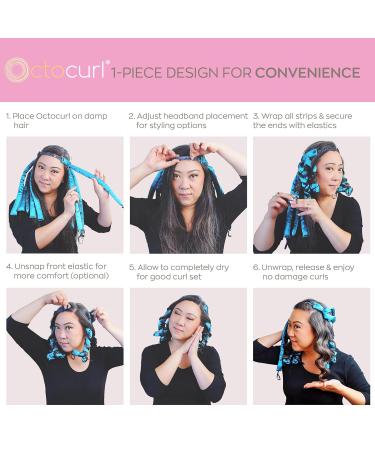 Octocurl® 1-PIECE DESIGN FOR CONVENIENCE

1. Place Octocurl on damp hair

2. Adjust headband placement for styling options

3. Wrap all strips & secure the ends with elastics

4. Unsnap front elastic for more comfort (optional)

5. Allow to completely dry for good curl set

6. Unwrap, release & enjoy no damage curls