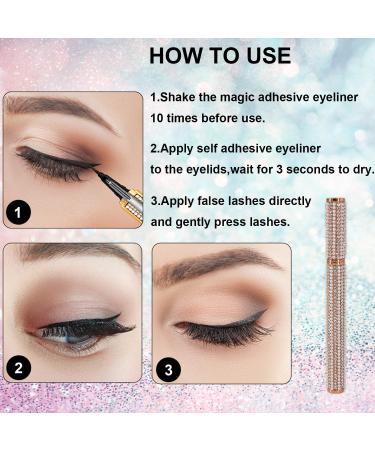 HOW TO USE

1.Shake the magic adhesive eyeliner 10 times before use.

2.Apply self adhesive eyeliner to the eyelids,wait for 3 seconds to dry.

3.Apply false lashes directly and gently press lashes.

1

2

3