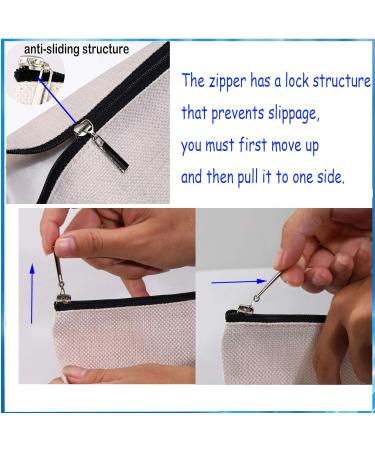 anti-sliding structure

The zipper has a lock structure that prevents slippage, you must first move up and then pull it to one side.