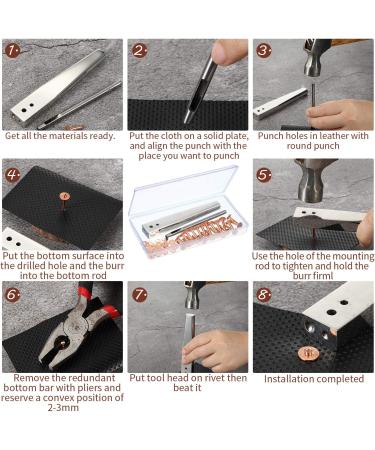 1.
Get all the materials ready.

2.
Put the cloth on a solid plate, and align the punch with the place you want to punch

3.
Punch holes in leather with round punch

4.
Put the bottom surface into the drilled hole and the burr into the bottom rod

5.
Use the hole of the mounting rod to tighten and hold the burr firml

6.
Remove the redundant bottom bar with pliers and reserve a convex position of 2-3mm

7.
Put tool head on rivet then beat it

8.
Installation completed