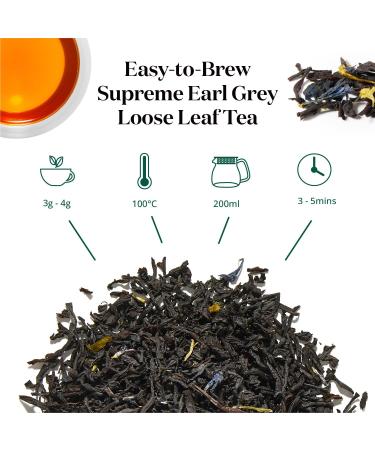 Easy-to-Brew
Supreme Earl Grey
Loose Leaf Tea

3g - 4g

100°C

200ml

3 - 5mins