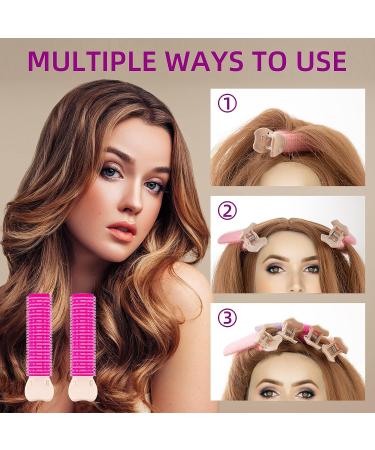 MULTIPLE WAYS TO USE

①

②

③