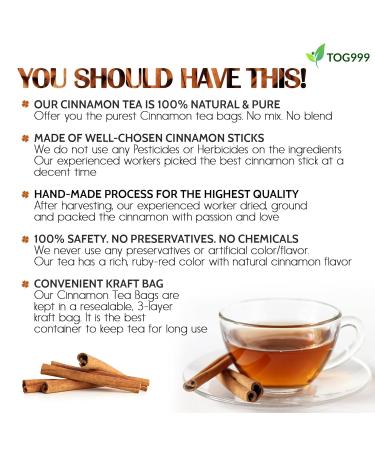 TOG999

YOU SHOULD HAVE THIS!

OUR CINNAMON TEA IS 100% NATURAL & PURE
Offer you the purest Cinnamon tea bags. No mix. No blend

MADE OF WELL-CHOSEN CINNAMON STICKS
We do not use any Pesticides or Herbicides on the ingredients
Our experienced workers picked the best cinnamon stick at a decent time

HAND-MADE PROCESS FOR THE HIGHEST QUALITY
After harvesting, our experienced worker dried, ground and packed the cinnamon with passion and love

100% SAFETY. NO PRESERVATIVES. NO CHEMICALS
We never use any preservatives or artificial color/flavor.
Our tea has a rich, ruby-red color with natural cinnamon flavor

CONVENIENT KRAFT BAG
Our Cinnamon Tea Bags are kept in a resealable, 3-layer kraft bag. It is the best container to keep tea for long use