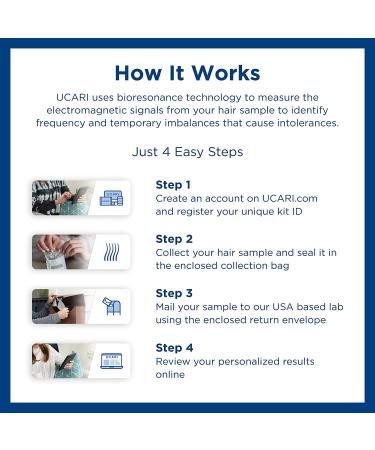 How It Works

UCARI uses bioresonance technology to measure the electromagnetic signals from your hair sample to identify frequency and temporary imbalances that cause intolerances.

Just 4 Easy Steps

Step 1
Create an account on UCARI.com and register your unique kit ID

Step 2
Collect your hair sample and seal it in the enclosed collection bag

Step 3
Mail your sample to our USA based lab using the enclosed return envelope

Step 4
Review your personalized results online