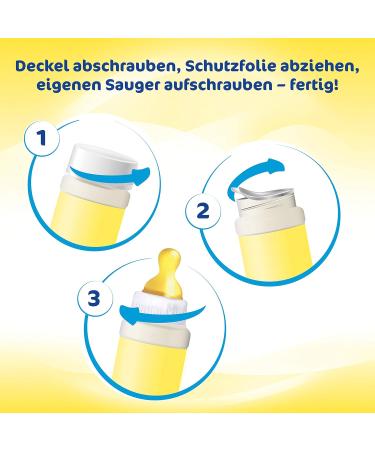 Deckel abschrauben, Schutzfolie abziehen, eigenen Sauger aufschrauben – fertig!

1

2

3