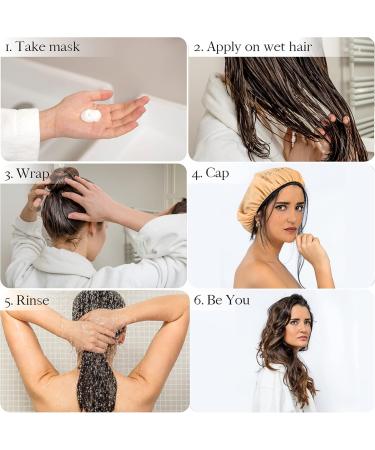 1. Take mask

2. Apply on wet hair

3. Wrap

4. Cap

5. Rinse

6. Be You