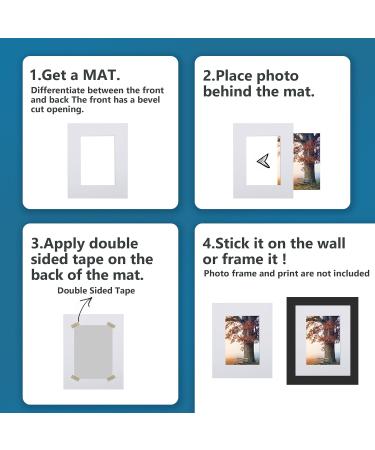 1.Get a MAT.
Differentiate between the front and back The front has a bevel cut opening.

2.Place photo behind the mat.

3.Apply double sided tape on the back of the mat.
Double Sided Tape

4.Stick it on the wall or frame it !
Photo frame and print are not included