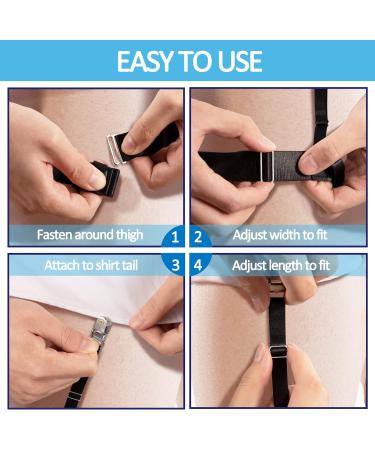 EASY TO USE

Fasten around thigh

1

2

Adjust width to fit

Attach to shirt tail

3

4

Adjust length to fit