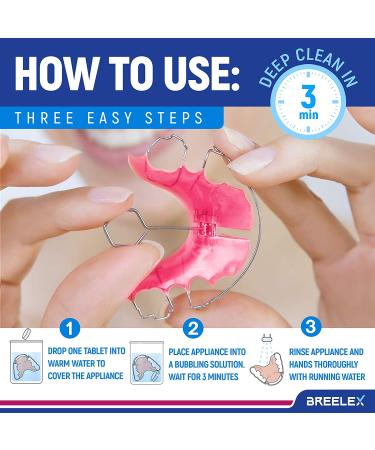 HOW TO USE:

THREE EASY STEPS

DEEP CLEAN IN
3
min

1
DROP ONE TABLET INTO WARM WATER TO COVER THE APPLIANCE

2
PLACE APPLIANCE INTO A BUBBLING SOLUTION. WAIT FOR 3 MINUTES

3
RINSE APPLIANCE AND HANDS THOROUGHLY WITH RUNNING WATER

BREELEX