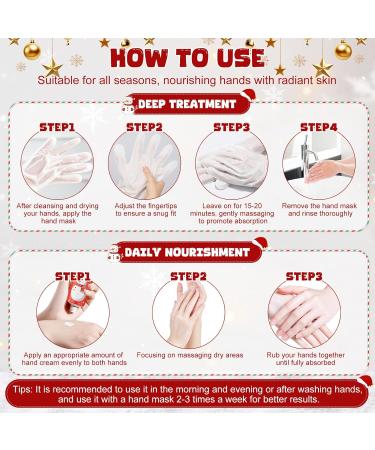 HOW TO USE

Suitable for all seasons, nourishing hands with radiant skin

DEEP TREATMENT

STEP1

After cleansing and drying your hands, apply the hand mask

STEP2

Adjust the fingertips to ensure a snug fit

STEP3

Leave on for 15-20 minutes, gently massaging to promote absorption

STEP4

Remove the hand mask and rinse thoroughly

DAILY NOURISHMENT

STEP1

Apply an appropriate amount of hand cream evenly to both hands

STEP2

Focusing on massaging dry areas

STEP3

Rub your hands together until fully absorbed

Tips: It is recommended to use it in the morning and evening or after washing hands, and use it with a hand mask 2-3 times a week for better results.