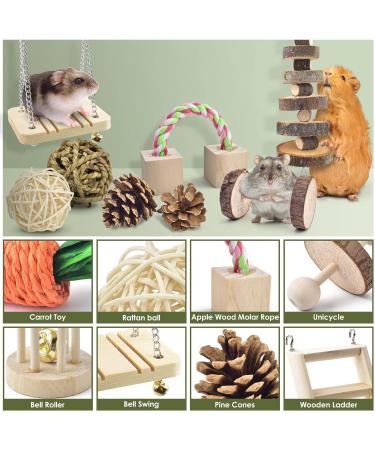 Carrot Toy

Rattan ball

Apple Wood Molar Rope

Unicycle

Bell Roller

Bell Swing

Pine Cones

Wooden Ladder