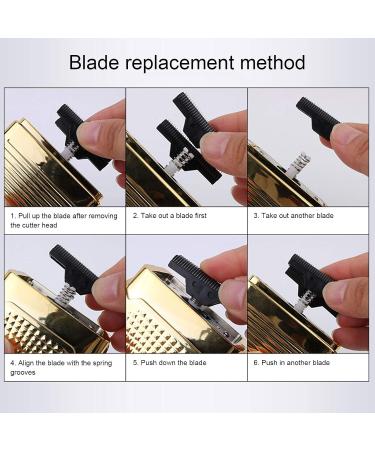 Blade replacement method

1. Pull up the blade after removing the cutter head

2. Take out a blade first

3. Take out another blade

4. Align the blade with the spring grooves

5. Push down the blade

6. Push in another blade