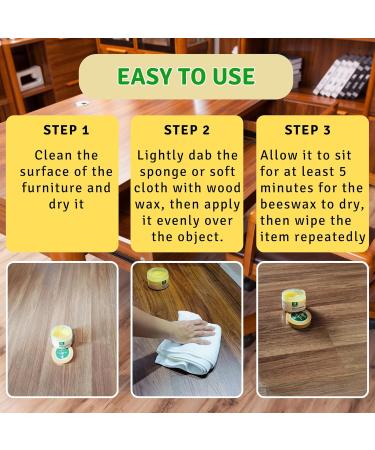 EASY TO USE

STEP 1

Clean the surface of the furniture and dry it

STEP 2

Lightly dab the sponge or soft cloth with wood wax, then apply it evenly over the object.

STEP 3

Allow it to sit for at least 5 minutes for the beeswax to dry, then wipe the item repeatedly