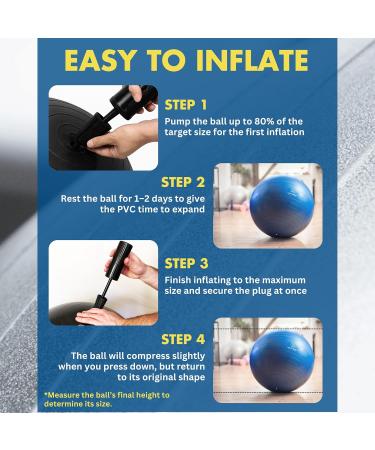 EASY TO INFLATE

STEP 1
Pump the ball up to 80% of the target size for the first inflation

STEP 2
Rest the ball for 1–2 days to give the PVC time to expand

STEP 3
Finish inflating to the maximum size and secure the plug at once

STEP 4
The ball will compress slightly when you press down, but return to its original shape

*Measure the ball's final height to determine its size.