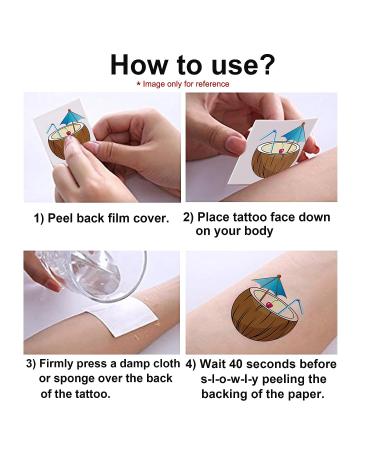 How to use?

* Image only for reference

1) Peel back film cover.

2) Place tattoo face down on your body

3) Firmly press a damp cloth or sponge over the back of the tattoo.

4) Wait 40 seconds before s-l-o-w-l-y peeling the backing of the paper.