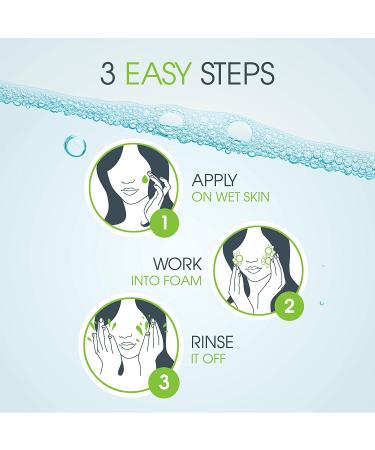 3 EASY STEPS

1
APPLY
ON WET SKIN

WORK
INTO FOAM
2

3
RINSE
IT OFF