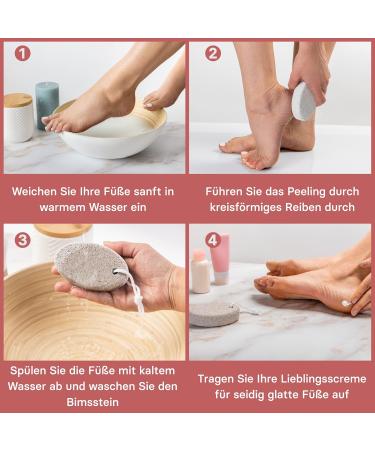 1

Weichen Sie Ihre Füße sanft in warmem Wasser ein

2

Führen Sie das Peeling durch kreisförmiges Reiben durch

3

Spülen Sie die Füße mit kaltem Wasser ab und waschen Sie den Bimsstein

4

Tragen Sie Ihre Lieblingsscreme für seidig glatte Füße auf