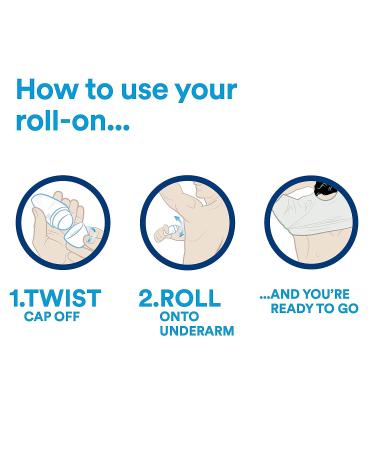 How to use your roll-on...

1.TWIST
CAP OFF

2.ROLL
ONTO UNDERARM

...AND YOU'RE READY TO GO