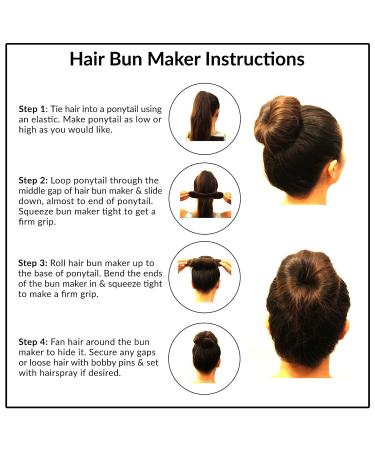 Hair Bun Maker Instructions

Step 1: Tie hair into a ponytail using an elastic. Make ponytail as low or high as you would like.

Step 2: Loop ponytail through the middle gap of hair bun maker & slide down, almost to end of ponytail. Squeeze bun maker tight to get a firm grip.

Step 3: Roll hair bun maker up to the base of ponytail. Bend the ends of the bun maker in & squeeze tight to make a firm grip.

Step 4: Fan hair around the bun maker to hide it. Secure any gaps or loose hair with bobby pins & set with hairspray if desired.