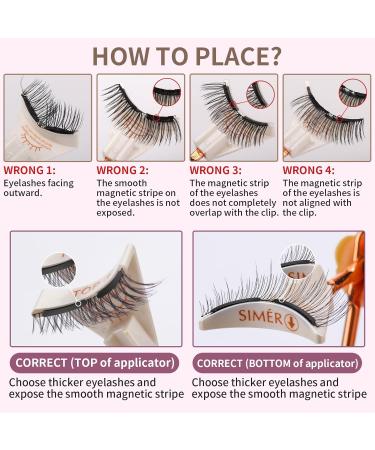 HOW TO PLACE?

WRONG 1:
Eyelashes facing outward.

WRONG 2:
The smooth magnetic stripe on the eyelashes is not exposed.

WRONG 3:
The magnetic strip of the eyelashes does not completely overlap with the clip.

WRONG 4:
The magnetic strip of the eyelashes is not aligned with the clip.

TOP

SIMÉR

CORRECT (TOP of applicator)
Choose thicker eyelashes and expose the smooth magnetic stripe

CORRECT (BOTTOM of applicator)
Choose thicker eyelashes and expose the smooth magnetic stripe