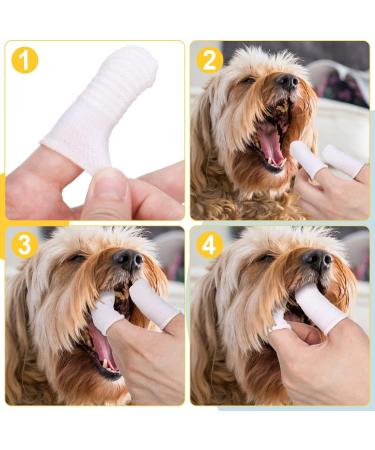 1

2

3

4