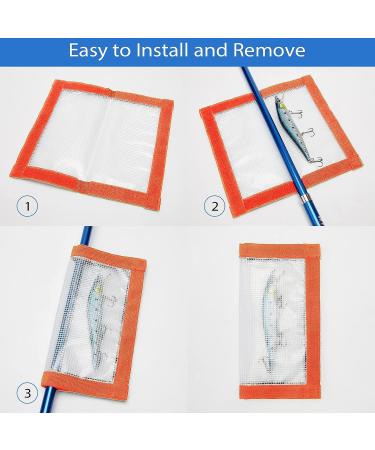 Easy to Install and Remove

1

2

3