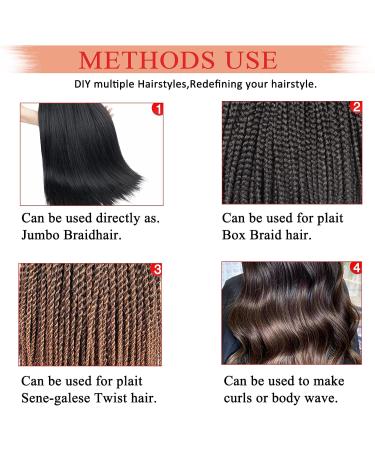 METHODS USE

DIY multiple Hairstyles,Redefining your hairstyle.

1

Can be used directly as. Jumbo Braidhair.

2

Can be used for plait Box Braid hair.

3

Can be used for plait Sene-galese Twist hair.

4

Can be used to make curls or body wave.