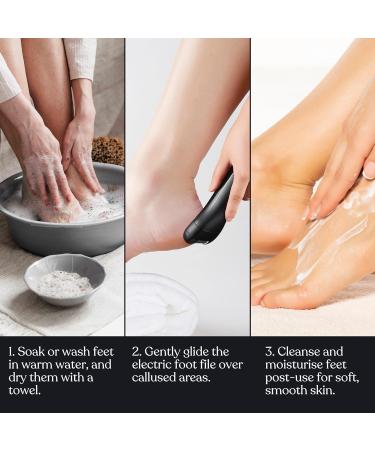 1. Soak or wash feet in warm water, and dry them with a towel.

2. Gently glide the electric foot file over callused areas.

3. Cleanse and moisturise feet post-use for soft, smooth skin.