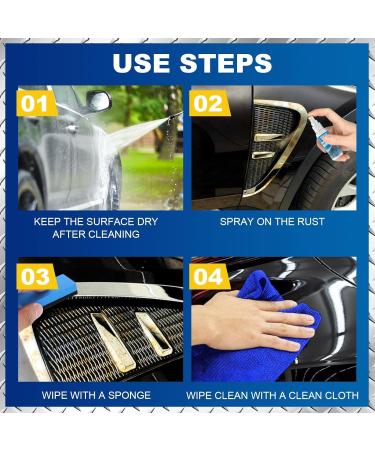 USE STEPS

01

KEEP THE SURFACE DRY AFTER CLEANING

02

SPRAY ON THE RUST

03

WIPE WITH A SPONGE

04

WIPE CLEAN WITH A CLEAN CLOTH