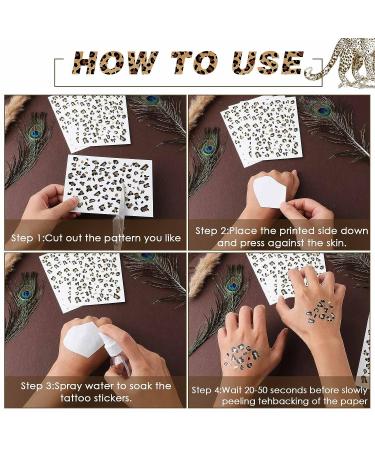 HOW TO USE

Step 1:Cut out the pattern you like

Step 2:Place the printed side down and press against the skin.

Step 3:Spray water to soak the tattoo stickers.

Step 4:Wait 20-50 seconds before slowly peeling tehbacking of the paper