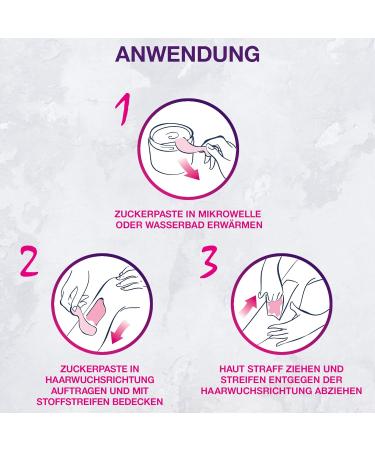 ANWENDUNG

1

ZUCKERPASTE IN MIKROWELLE ODER WASSERBAD ERWÄRMEN

2

ZUCKERPASTE IN HAARWUCHSRICHTUNG AUFTRAGEN UND MIT STOFFSTREIFEN BEDECKEN

3

HAUT STRAFF ZIEHEN UND STREIFEN ENTGEGEN DER HAARWUCHSRICHTUNG ABZIEHEN