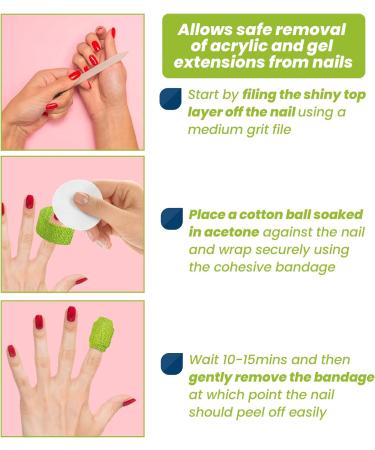 Allows safe removal of acrylic and gel extensions from nails

Start by filing the shiny top layer off the nail using a medium grit file

Place a cotton ball soaked in acetone against the nail and wrap securely using the cohesive bandage

Wait 10-15mins and then gently remove the bandage at which point the nail should peel off easily