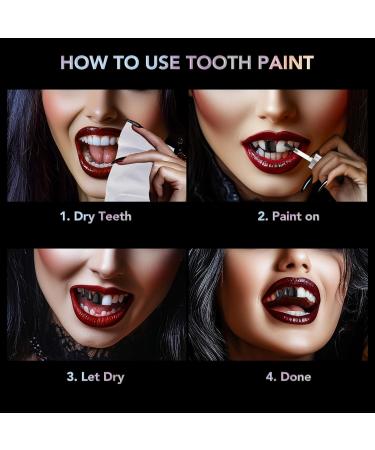 HOW TO USE TOOTH PAINT

1. Dry Teeth

2. Paint on

3. Let Dry

4. Done