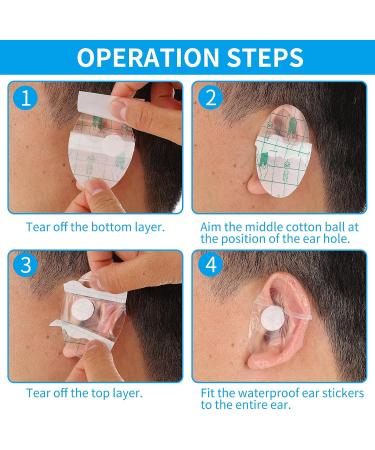 OPERATION STEPS

1

Tear off the bottom layer.

2

Aim the middle cotton ball at the position of the ear hole.

3

Tear off the top layer.

4

Fit the waterproof ear stickers to the entire ear.