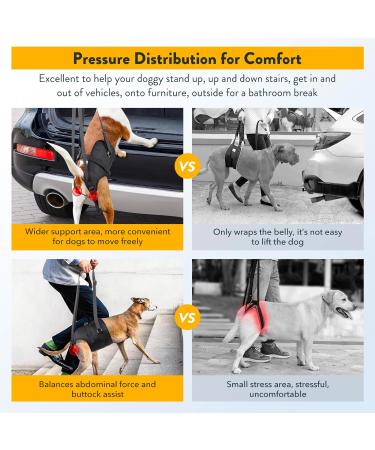 Pressure Distribution for Comfort

Excellent to help your doggy stand up, up and down stairs, get in and out of vehicles, onto furniture, outside for a bathroom break

VS

Wider support area, more convenient for dogs to move freely

Only wraps the belly, it's not easy to lift the dog

VS

Balances abdominal force and buttock assist

Small stress area, stressful, uncomfortable