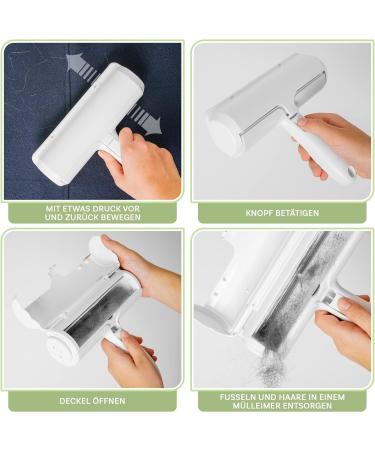 MIT ETWAS DRUCK VOR UND ZURÜCK BEWEGEN

KNOPF BETÄTIGEN

DECKEL ÖFFNEN

FUSSELN UND HAARE IN EINEM MÜLLEIMER ENTSORGEN