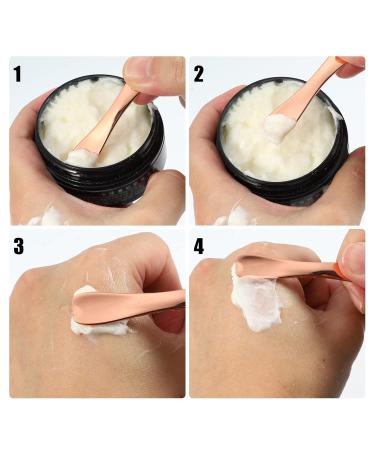 1

2

3

4