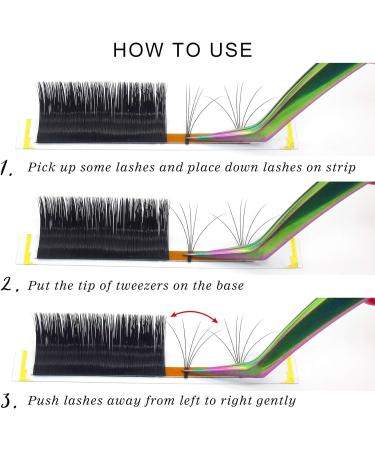 HOW TO USE

1. Pick up some lashes and place down lashes on strip

2. Put the tip of tweezers on the base

3. Push lashes away from left to right gently