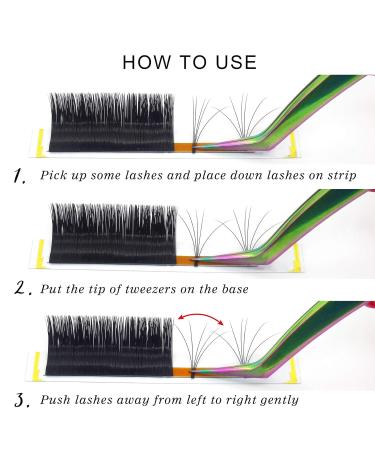 HOW TO USE

1. Pick up some lashes and place down lashes on strip

2. Put the tip of tweezers on the base

3. Push lashes away from left to right gently